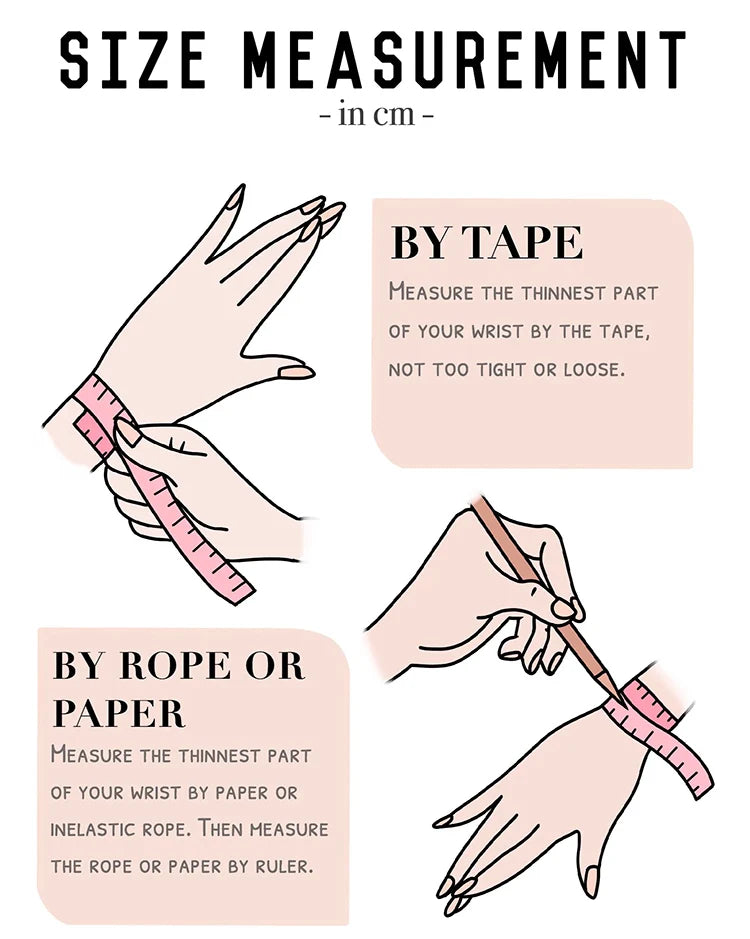 SIZE MEASUREMENT
- in cm -

BY TAPE
MEASURE THE THINNEST PART OF YOUR WRIST BY THE TAPE, NOT TOO TIGHT OR LOOSE.

BY ROPE OR PAPER
MEASURE THE THINNEST PART OF YOUR WRIST BY PAPER OR INELASTIC ROPE. THEN MEASURE THE ROPE OR PAPER BY RULER.